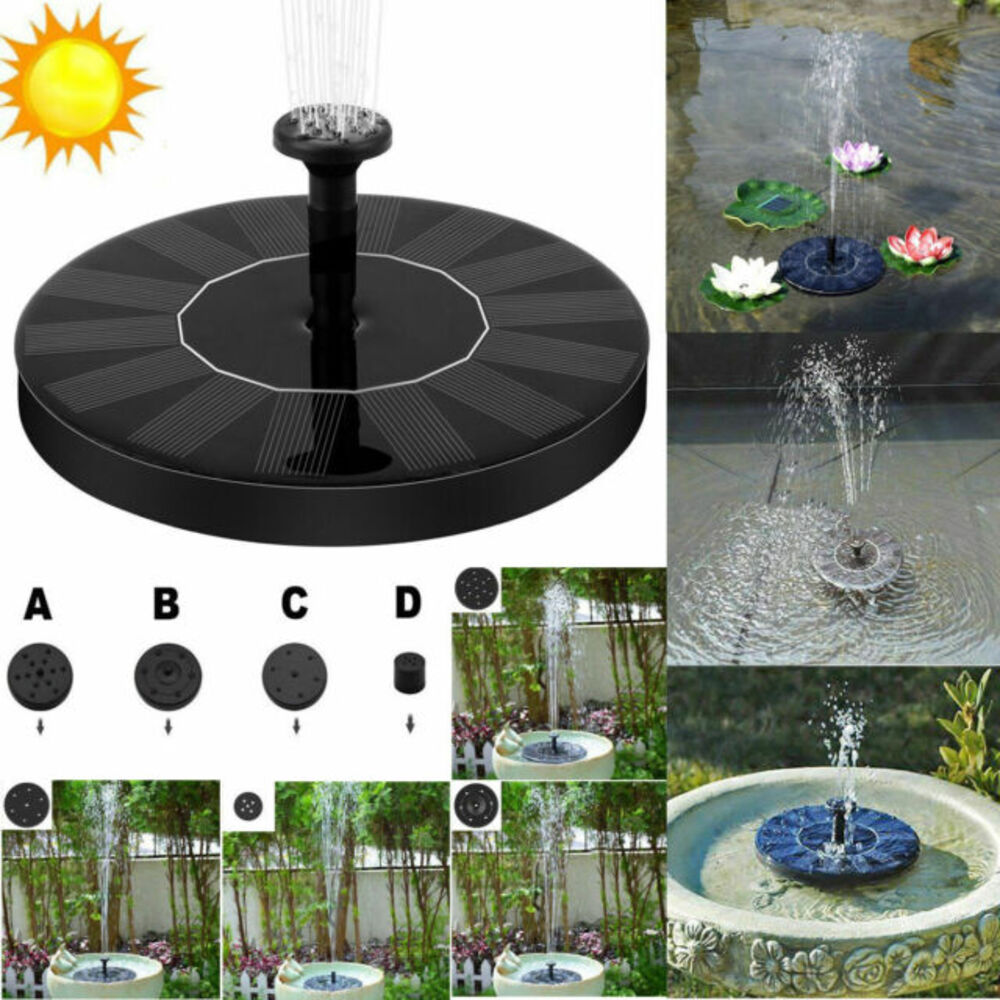 A
B
C
D