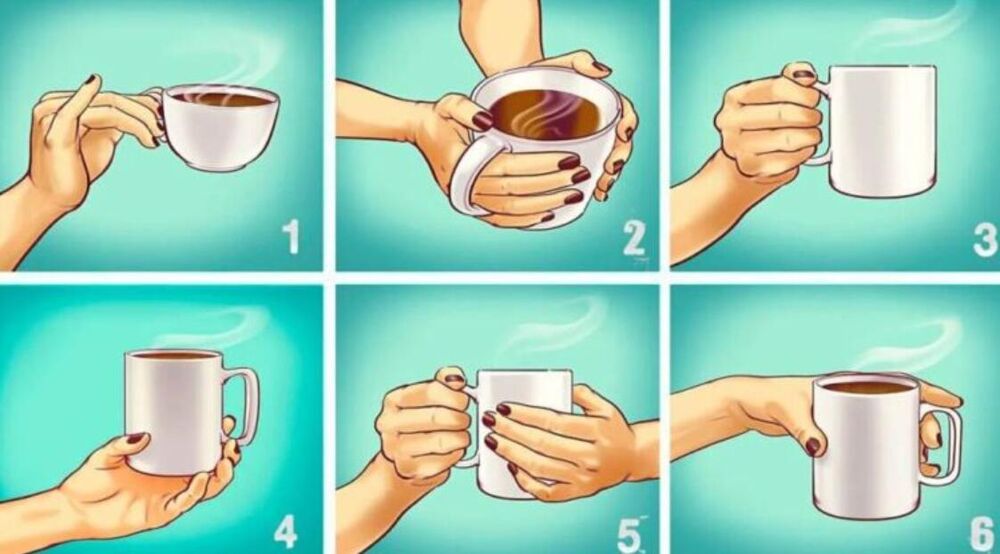 1

2

3

4

5

6