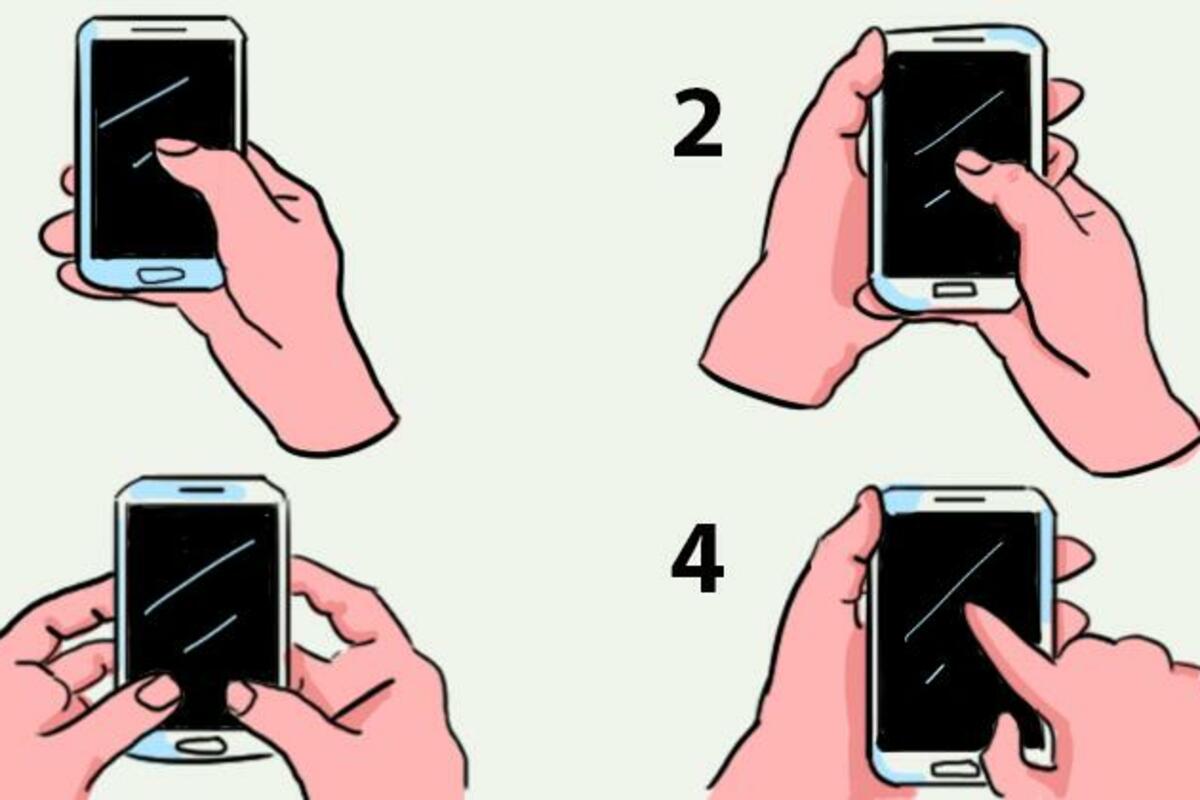 2

4