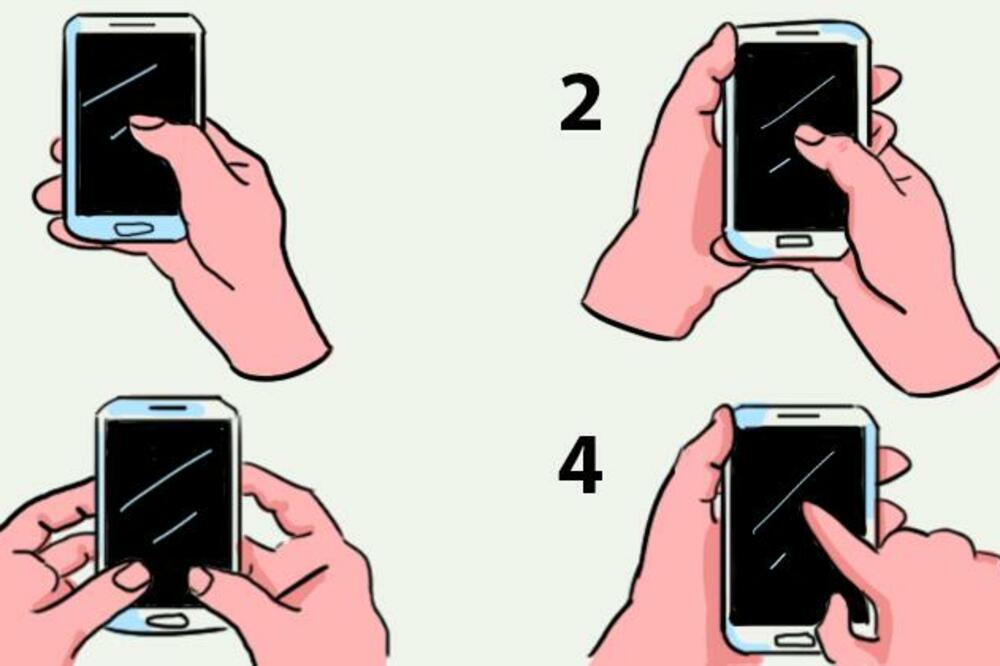 2

4