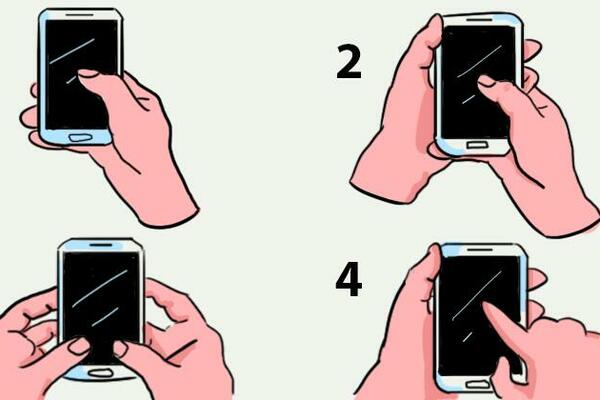 2

4