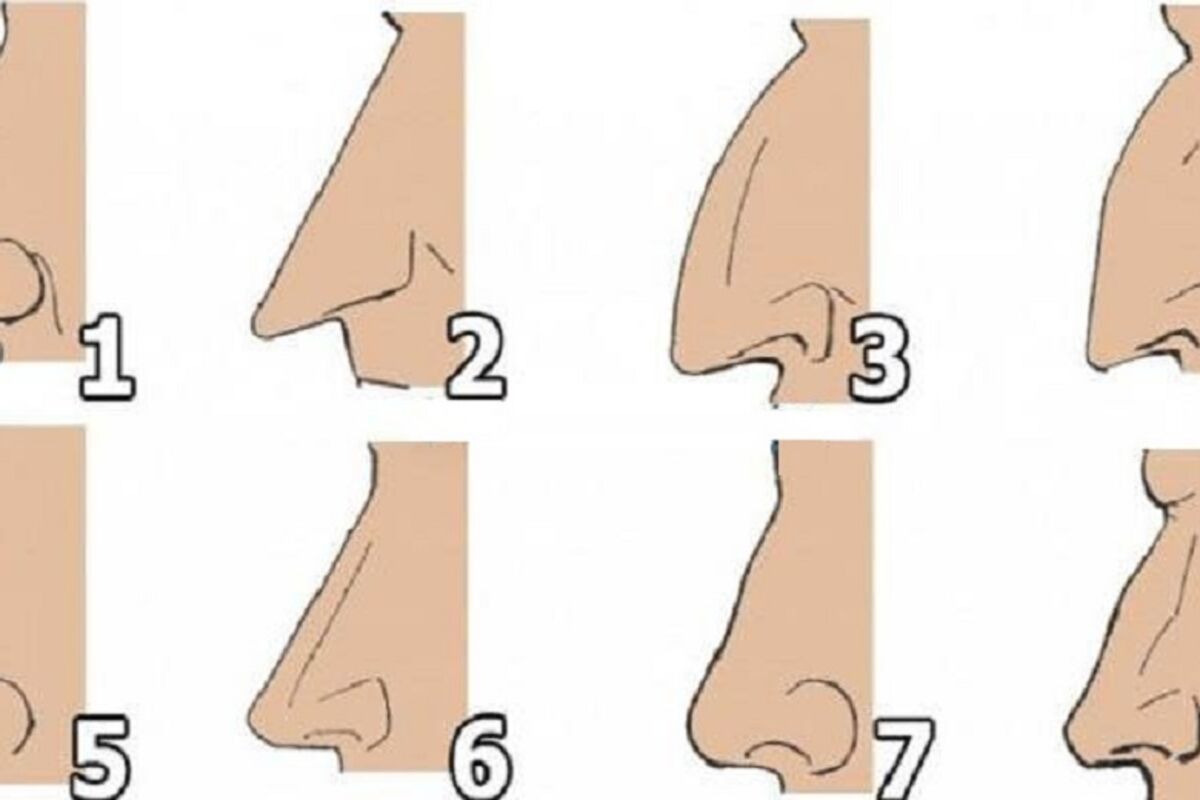 1
2
3
5
6
7